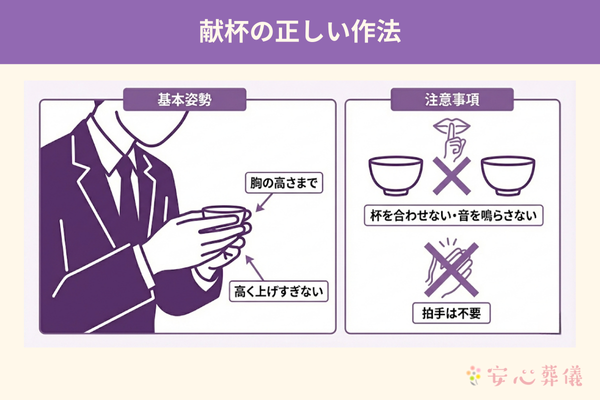 献杯の正しい作法

基本姿勢

胸の高さまで

高く上げすぎない

注意事項

杯を合わせない・音を鳴らさない

拍手は不要

安心葬儀